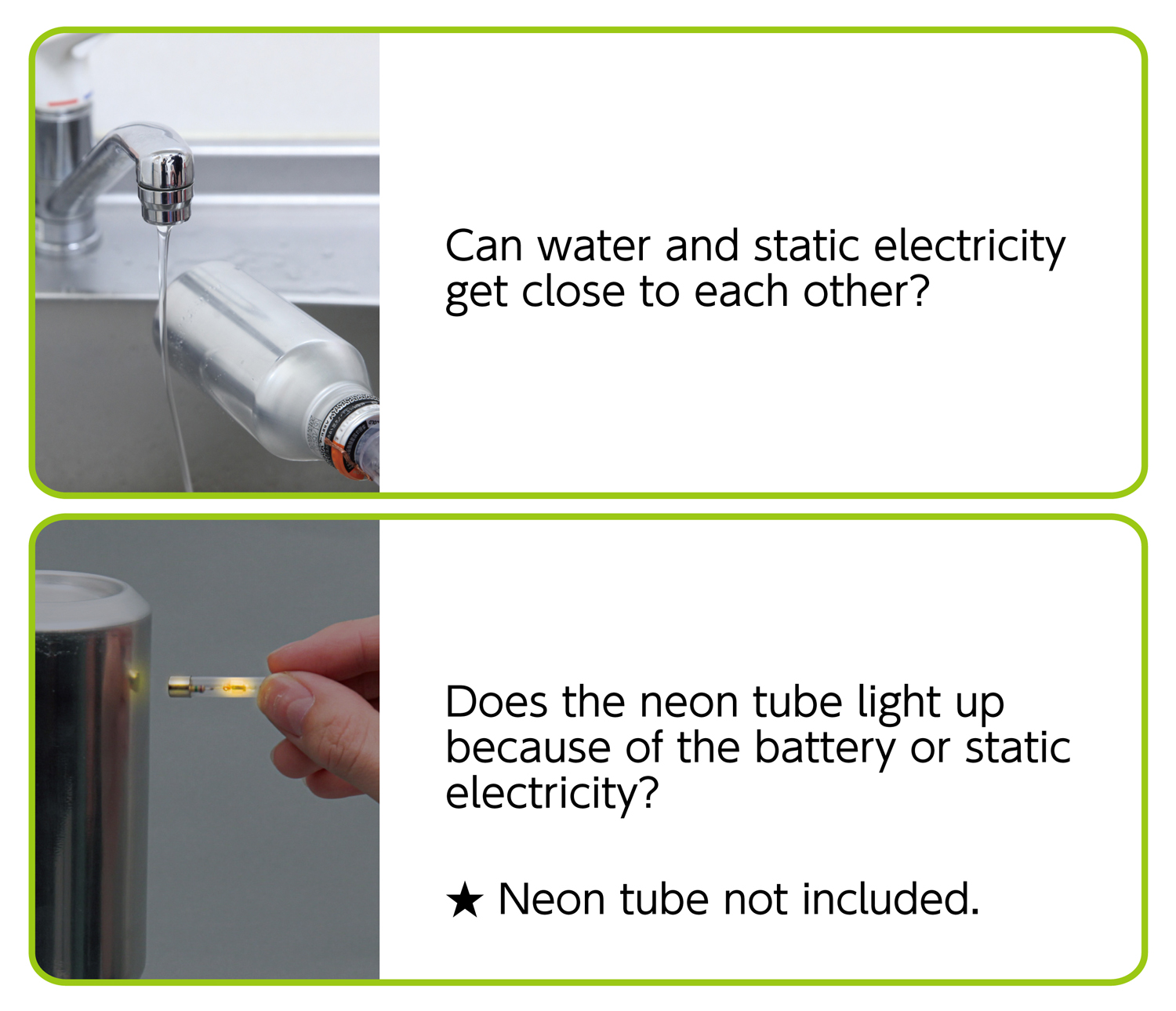 Can water and static electricity get close to each other?

Does the neon tube light up because of the battery or static electricity?

★ Neon tube not included.