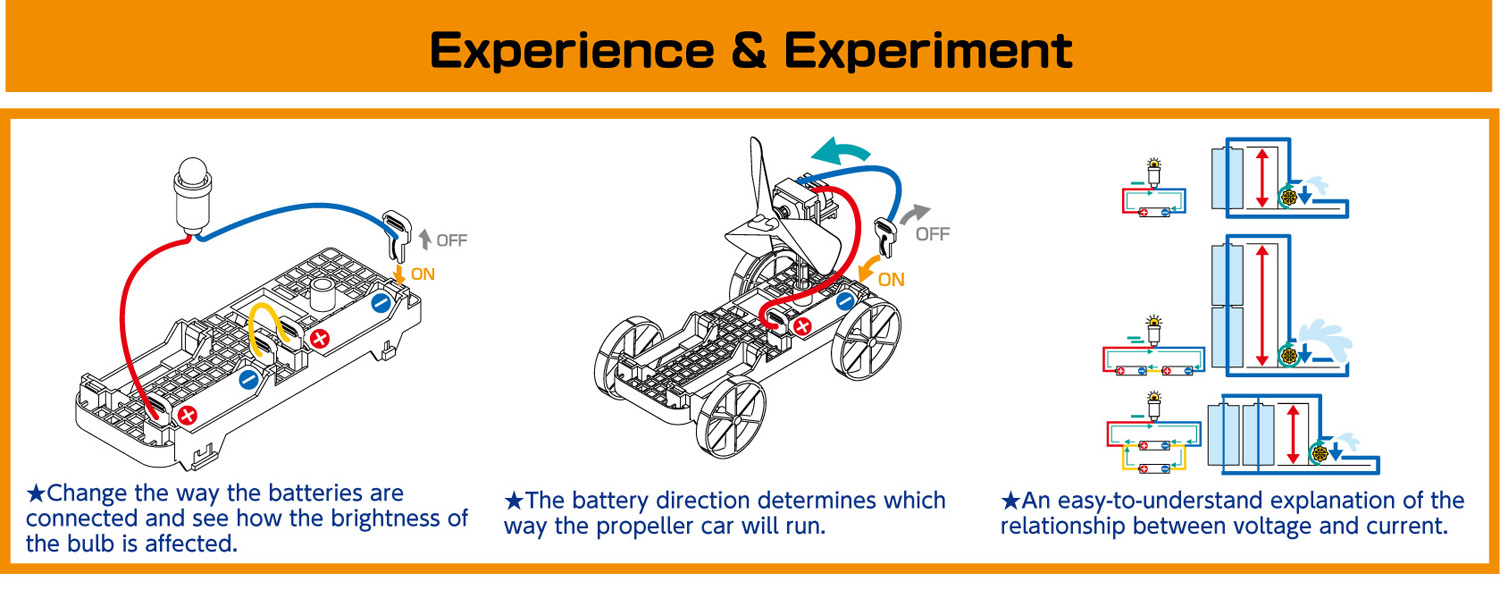 Experience & Experiment

OFF
ON

★Change the way the batteries are connected and see how the brightness of the bulb is affected.

OFF
ON

★The battery direction determines which way the propeller car will run.

★An easy-to-understand explanation of the relationship between voltage and current.